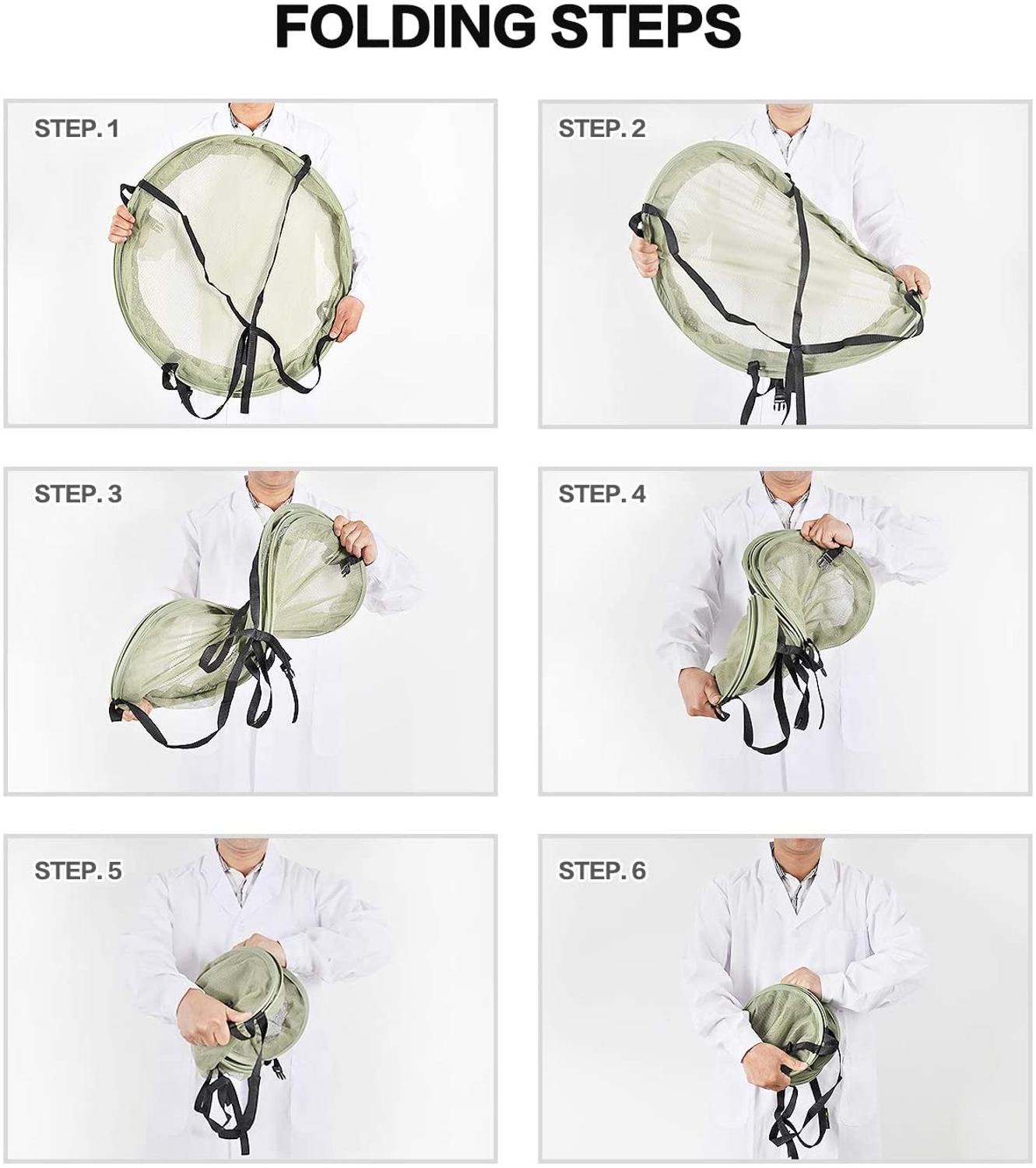 FOLDING STEPS

STEP. 1

STEP. 2

STEP. 3

STEP. 4

STEP. 5

STEP. 6