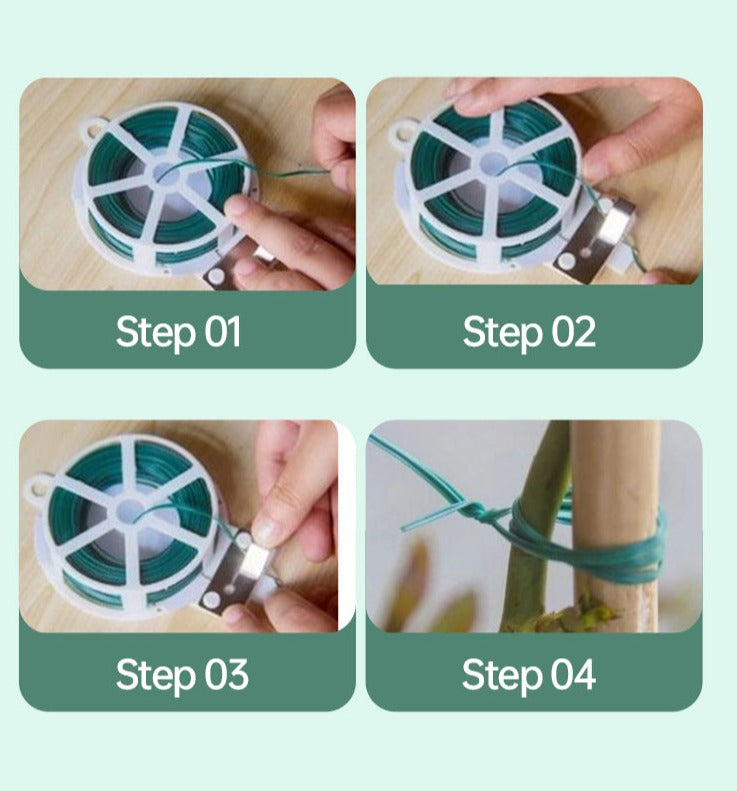 Step 01

Step 02

Step 03

Step 04