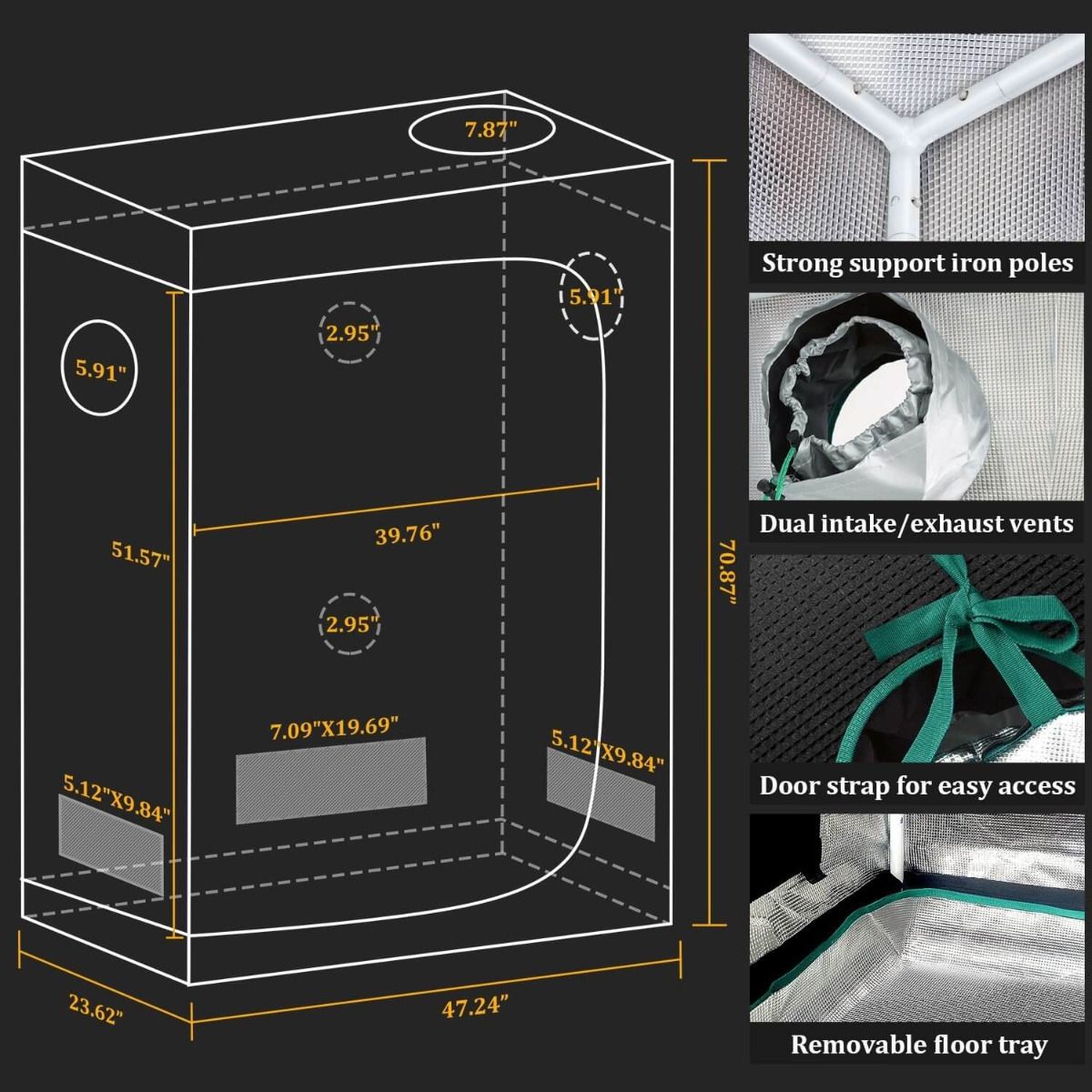 7.87"

5.91"

2.95"

5.91"

51.57"

39.76"

70.87"

2.95"

7.09"X19.69"

5.12"X9.84"

5.12"X9.84"

23.62"

47.24"

Strong support iron poles

Dual intake/exhaust vents

Door strap for easy access

Removable floor tray