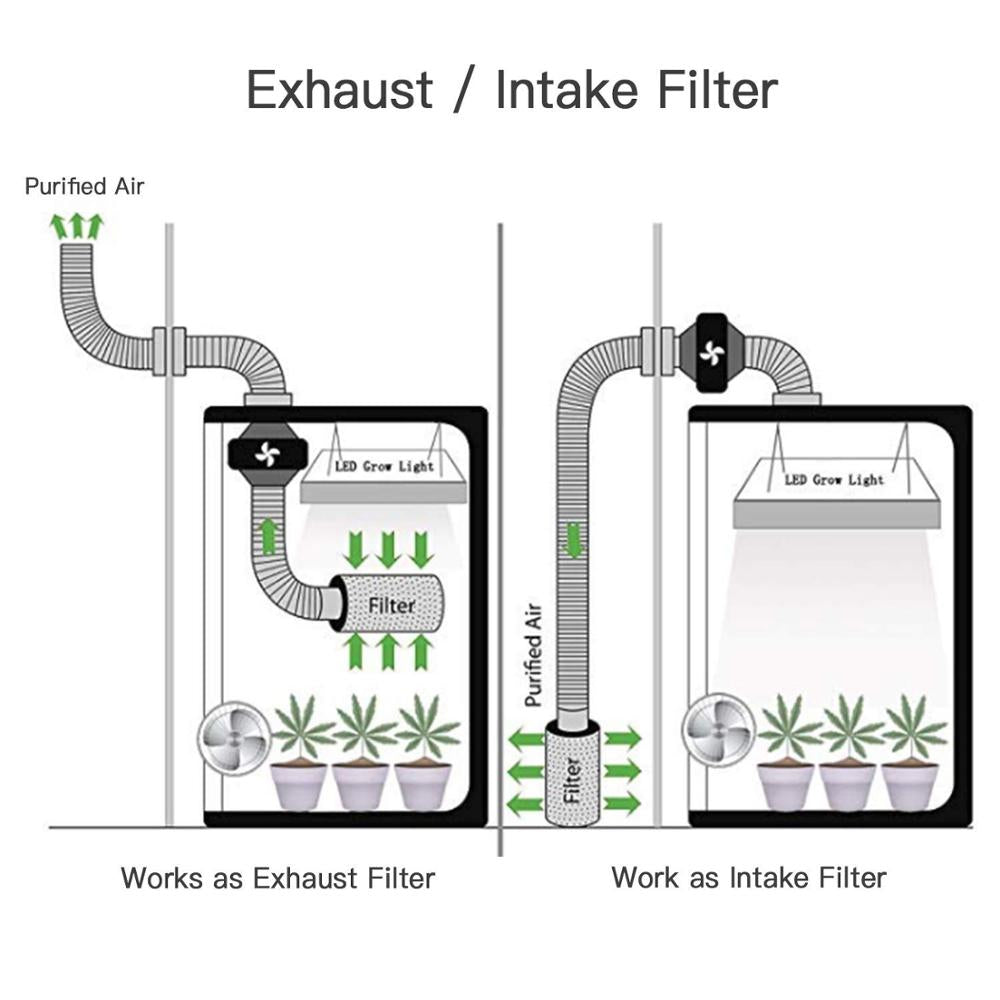 Exhaust / Intake Filter

Purified Air

LED Grow Light

Filter

Works as Exhaust Filter

Purified Air

Filter

LED Grow Light

Work as Intake Filter